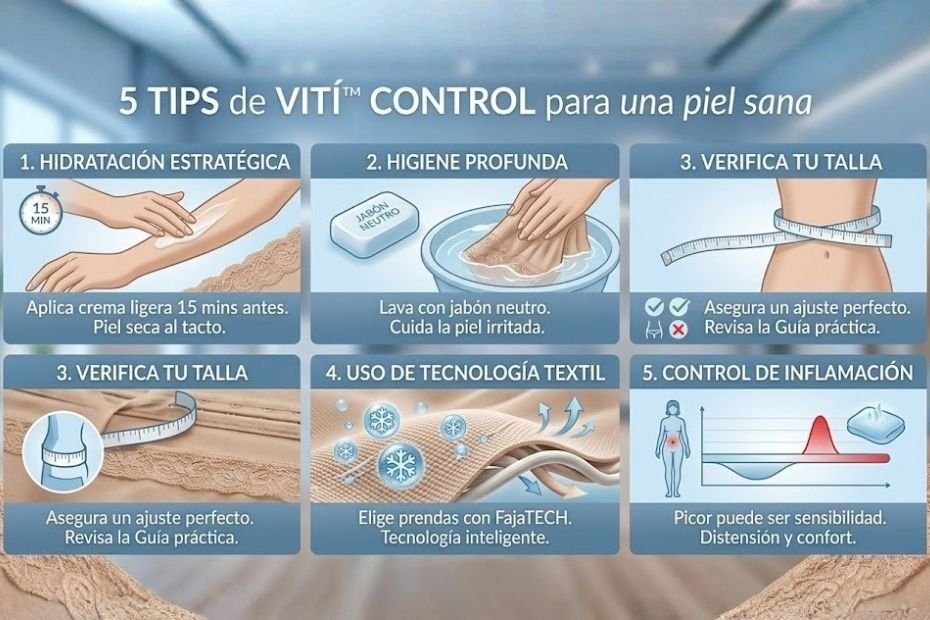 5 TIPS de VITÍ™ CONTROL para una piel sana

1. HIDRATACIÓN ESTRATÉGICA

15 MIN

Aplica crema ligera 15 mins antes. Piel seca al tacto.

2. HIGIENE PROFUNDA

JABÓN NEUTRO

Lava con jabón neutro. Cuida la piel irritada.

3. VERIFICA TU TALLA

Asegura un ajuste perfecto. Revisa la Guía práctica.

3. VERIFICA TU TALLA

Asegura un ajuste perfecto. Revisa la Guía práctica.

4. USO DE TECNOLOGÍA TEXTIL

Elige prendas con FajaTECH. Tecnología inteligente.

5. CONTROL DE INFLAMACIÓN

Picor puede ser sensibilidad. Distensión y confort.